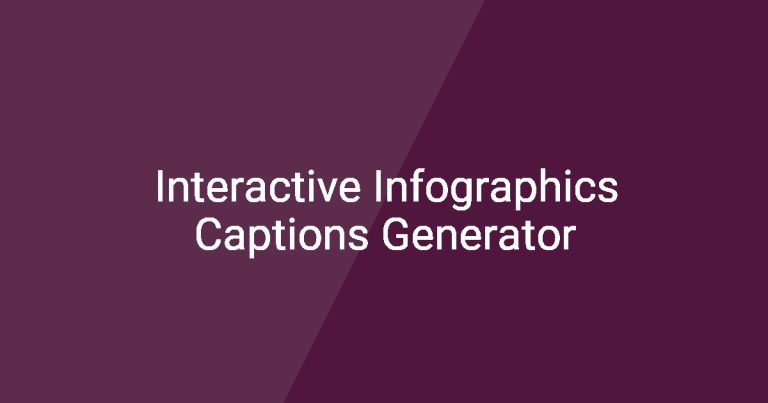 Interactive Infographics Captions Generator